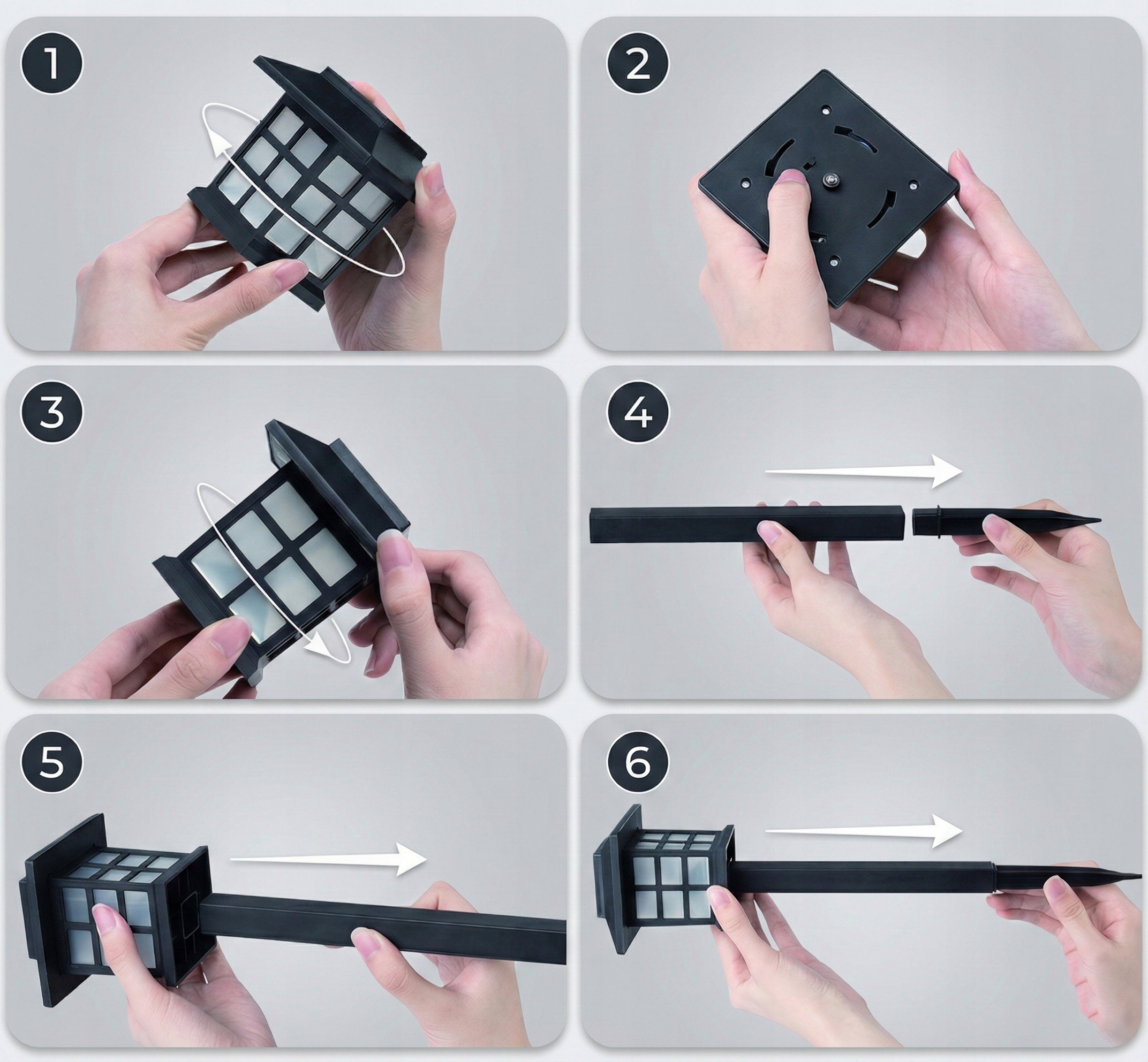 1

2

3

4

5

6