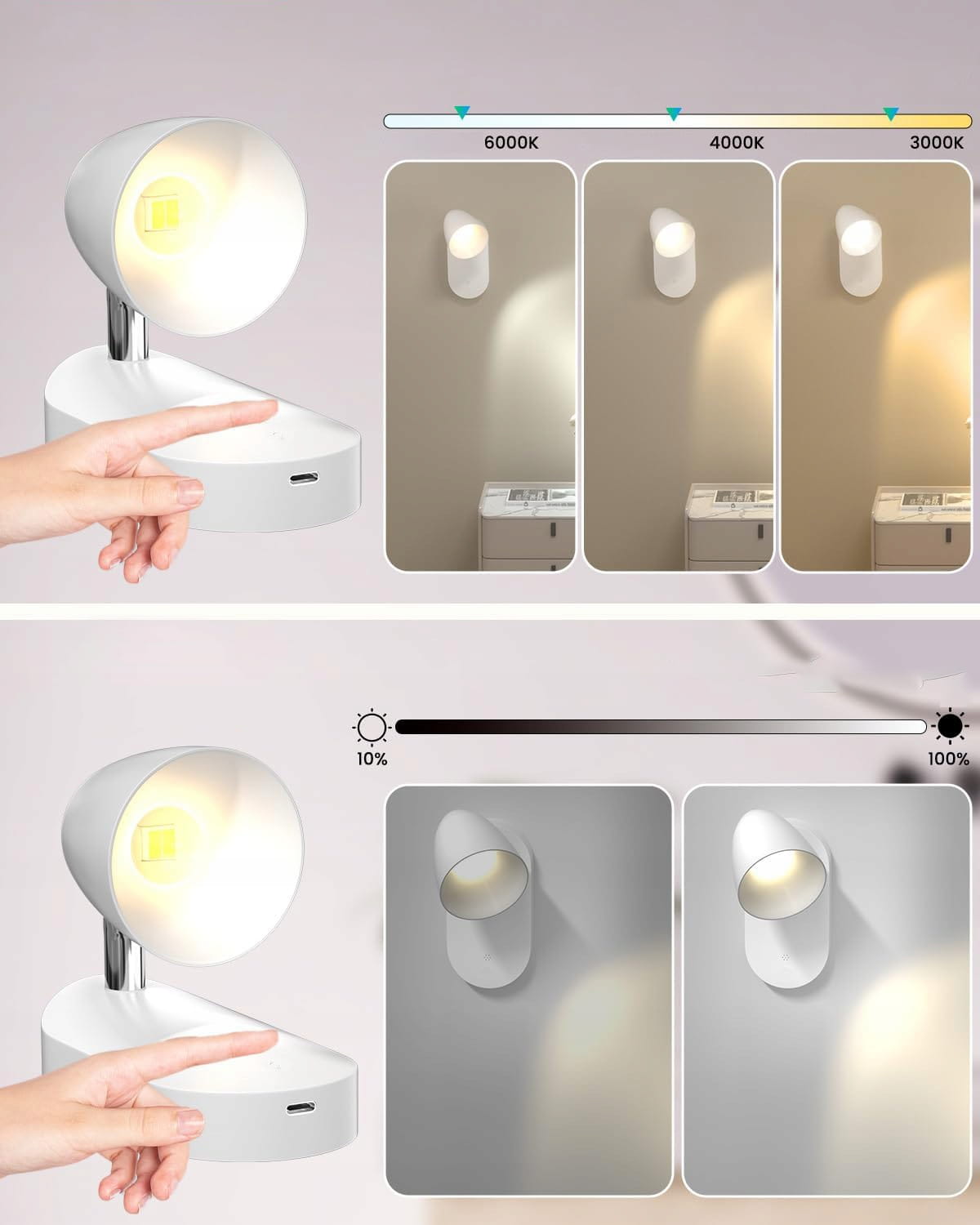 6000K
4000K
3000K

10%
100%