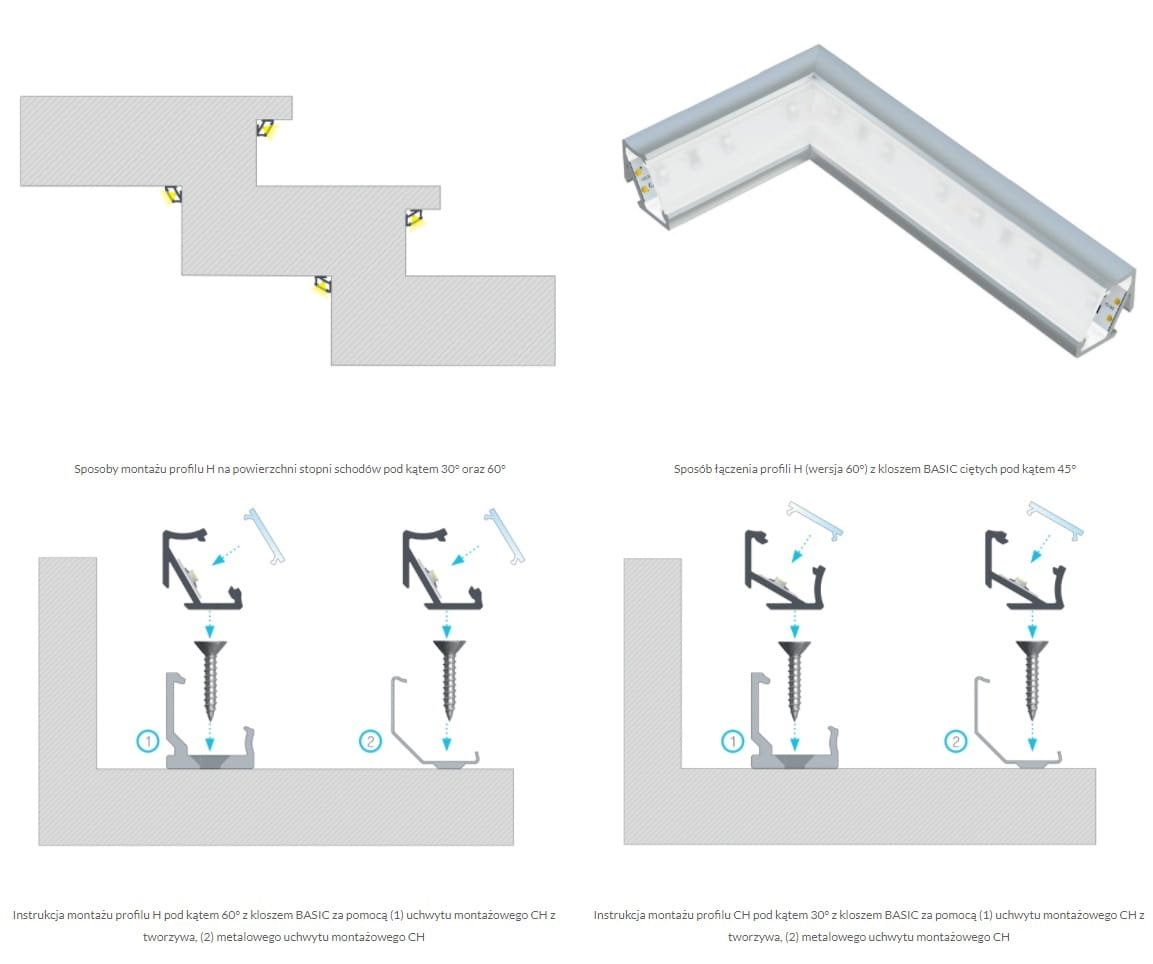 Sposoby montażu profilu H na powierzchni stopni schodów pod kątem 30° oraz 60°

Sposób łączenia profili H (wersja 60°) z kloszem BASIC ciętych pod kątem 45°

1

2

1

2

Instrukcja montażu profilu H pod kątem 60° z kloszem BASIC za pomocą (1) uchwytu montażowego CH z tworzywa, (2) metalowego uchwytu montażowego CH

Instrukcja montażu profilu CH pod kątem 30° z kloszem BASIC za pomocą (1) uchwytu montażowego CH z tworzywa, (2) metalowego uchwytu montażowego CH