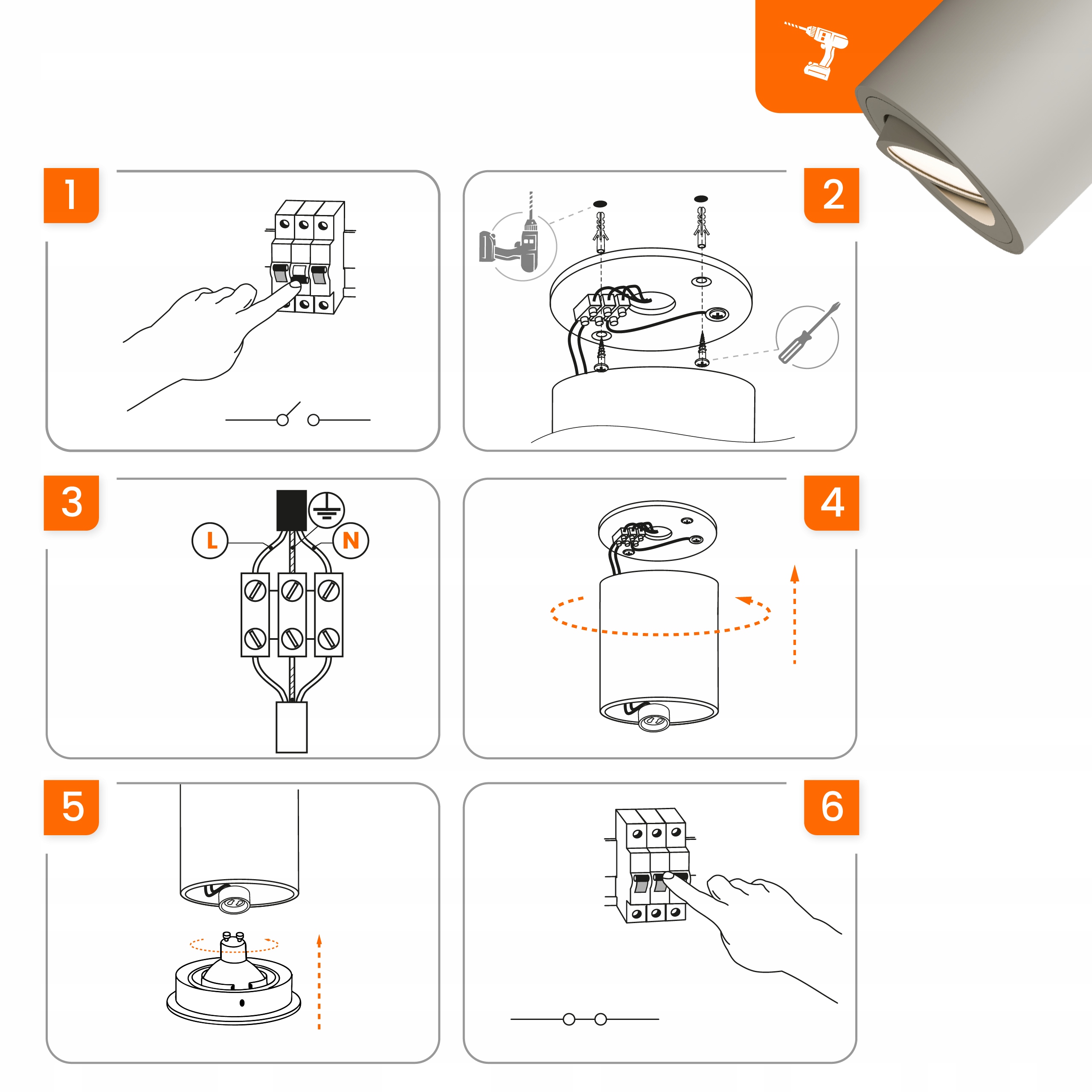 1

2

3

L

N

4

5

6