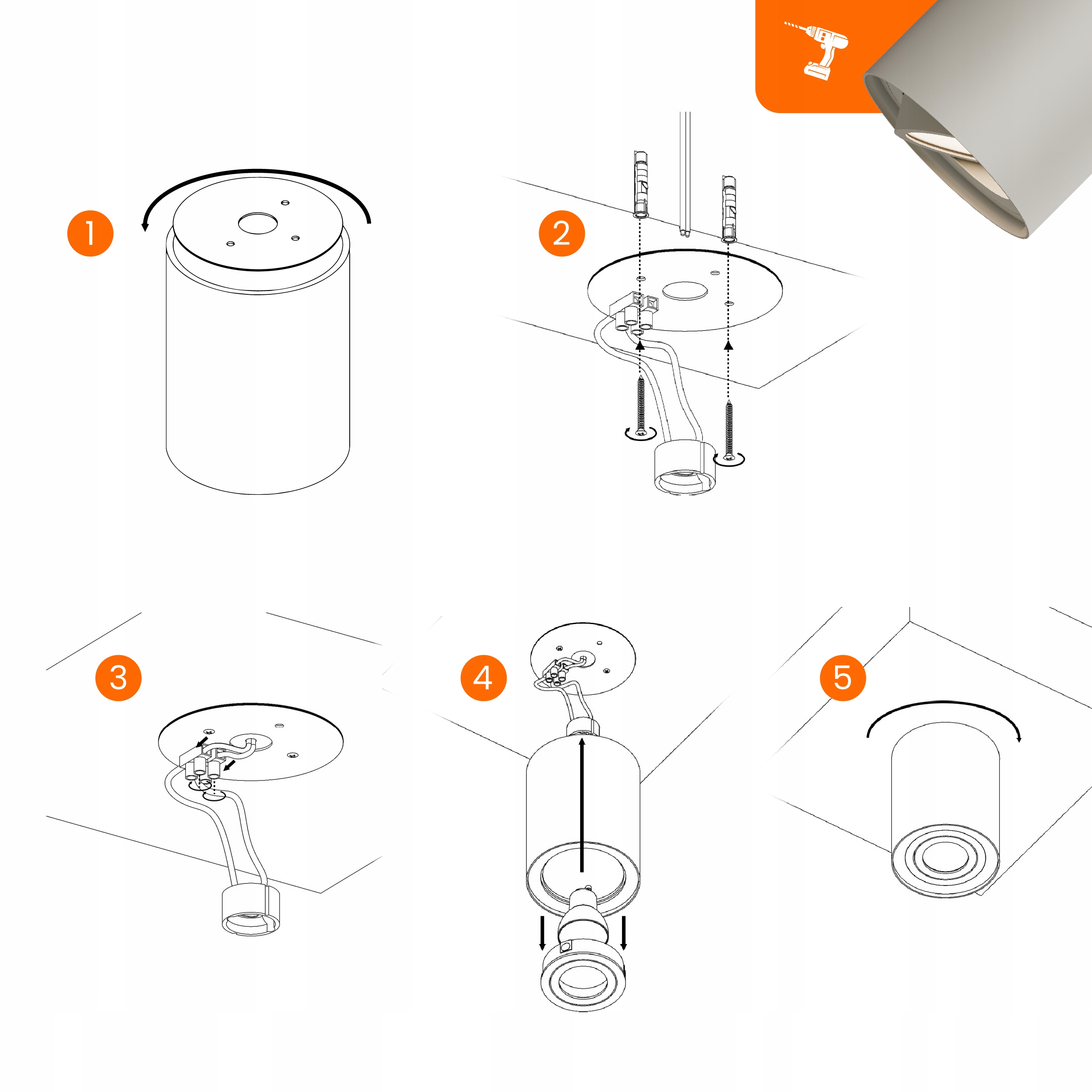 1

2

3

4

5